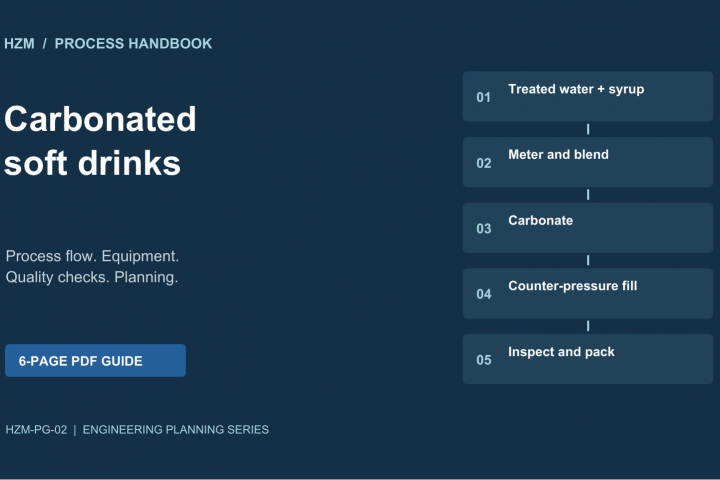 HZM / PROCESS HANDBOOK

Carbonated soft drinks

Process flow. Equipment. Quality checks. Planning.

6-PAGE PDF GUIDE

HZM-PG-02 | ENGINEERING PLANNING SERIES

01 Treated water + syrup

02 Meter and blend

03 Carbonate

04 Counter-pressure fill

05 Inspect and pack